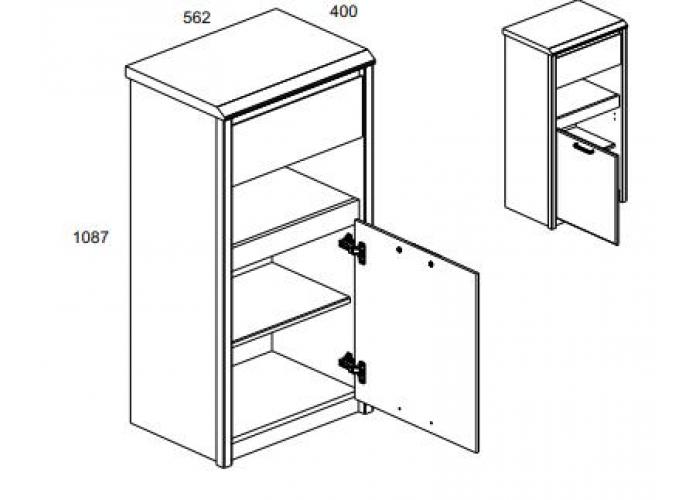 562
400
1087