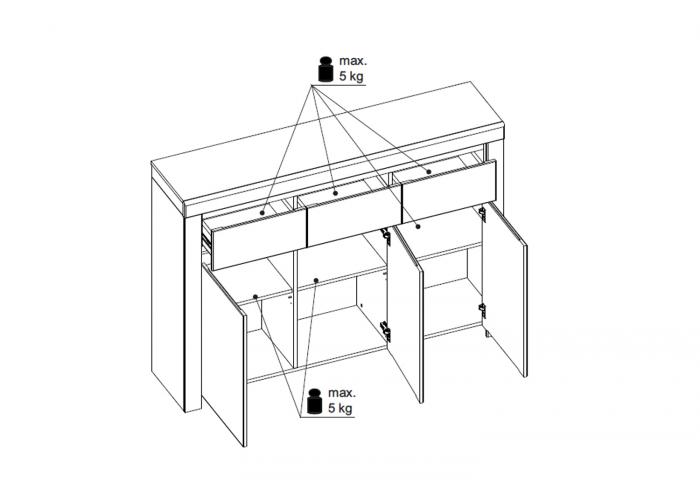 max.
5 kg

max.
5 kg