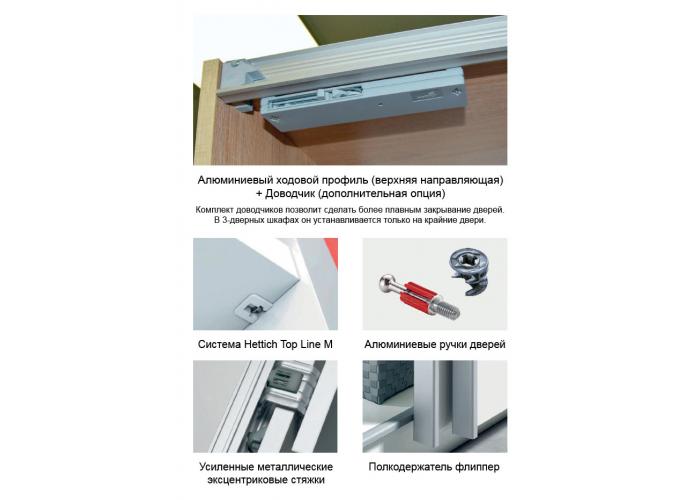 Алюминиевый ходовой профиль (верхняя направляющая) + Доводчик (дополнительная опция)

Комплект доводчиков позволит сделать более плавным закрывание дверей. В 3-дверных шкафах он устанавливается только на крайние двери.

Система Hettich Top Line M

Алюминиевые ручки дверей

Усиленные металлические эксцентриковые стяжки

Полкодержатель флиппер